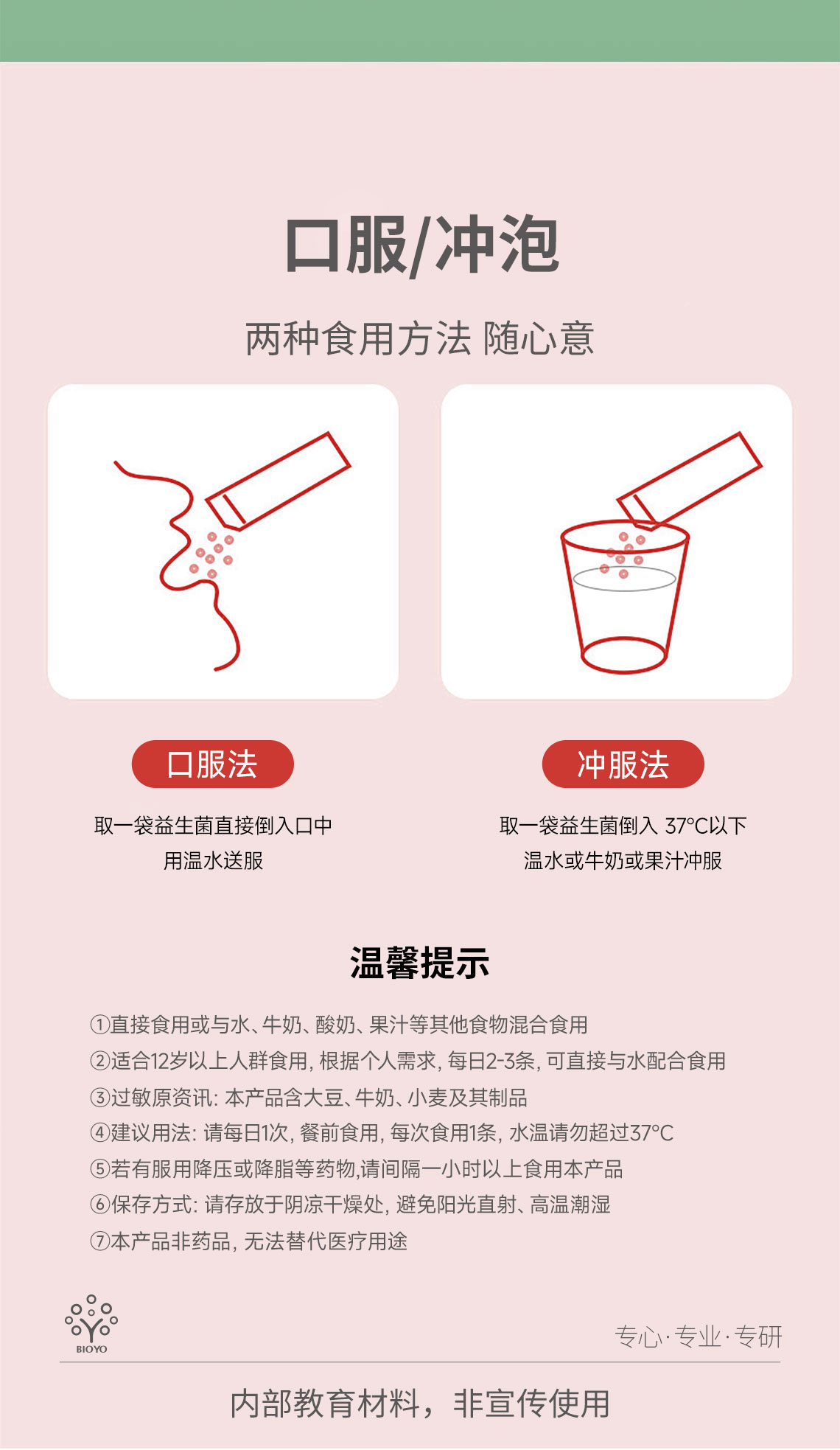 口服/冲泡

两种食用方法 随心意

口服法

取一袋益生菌直接倒入口中
用温水送服

冲服法

取一袋益生菌倒入 37°C以下
温水或牛奶或果汁冲服

温馨提示

①直接食用或与水、牛奶、酸奶、果汁等其他食物混合食用
②适合12岁以上人群食用, 根据个人需求, 每日2-3条, 可直接与水配合食用
③过敏原资讯: 本产品含大豆、牛奶、小麦及其制品
④建议用法: 请每日1次, 餐前食用, 每次食用1条, 水温请勿超过37°C
⑤若有服用降压或降脂等药物,请间隔一小时以上食用本产品
⑥保存方式: 请存放于阴凉干燥处, 避免阳光直射、高温潮湿
⑦本产品非药品, 无法替代医疗用途

BIOYO

专心·专业·专研

内部教育材料，非宣传使用